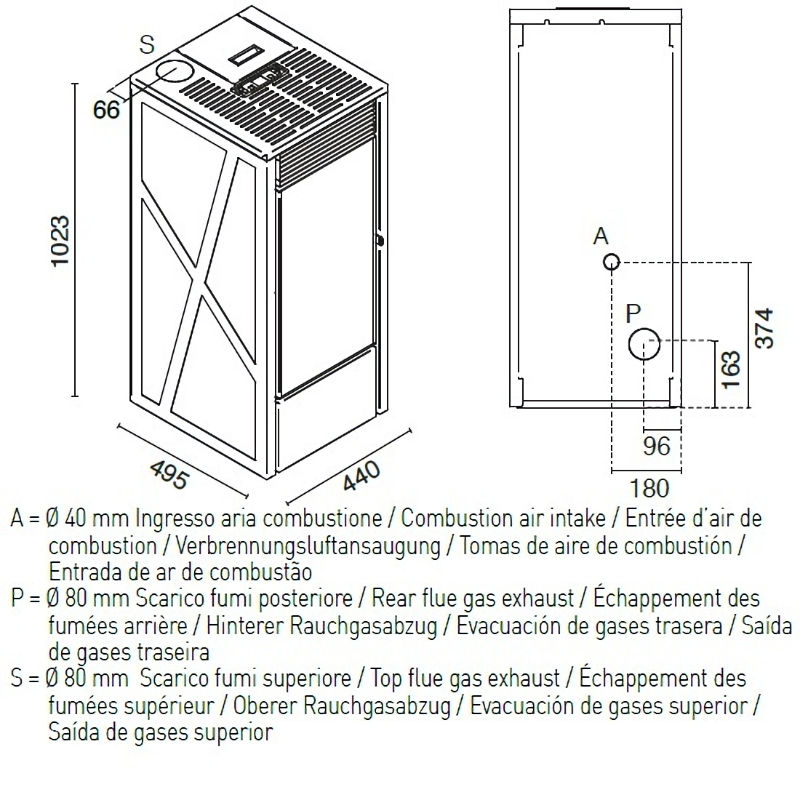 S
66
1023
495
440
A
P
374
163
96
180

A = Ø 40 mm Ingresso aria combustione / Combustion air intake / Entrée d'air de combustion / Verbrennungsluftansaugung / Tomas de aire de combustión / Entrada de ar de combustão
P = Ø 80 mm Scarico fumi posteriore / Rear flue gas exhaust / Échappement des fumées arrière / Hinterer Rauchgasabzug / Evacuación de gases trasera / Saída de gases traseira
S = Ø 80 mm Scarico fumi superiore / Top flue gas exhaust / Échappement des fumées supérieur / Oberer Rauchgasabzug / Evacuación de gases superior / Saída de gases superior