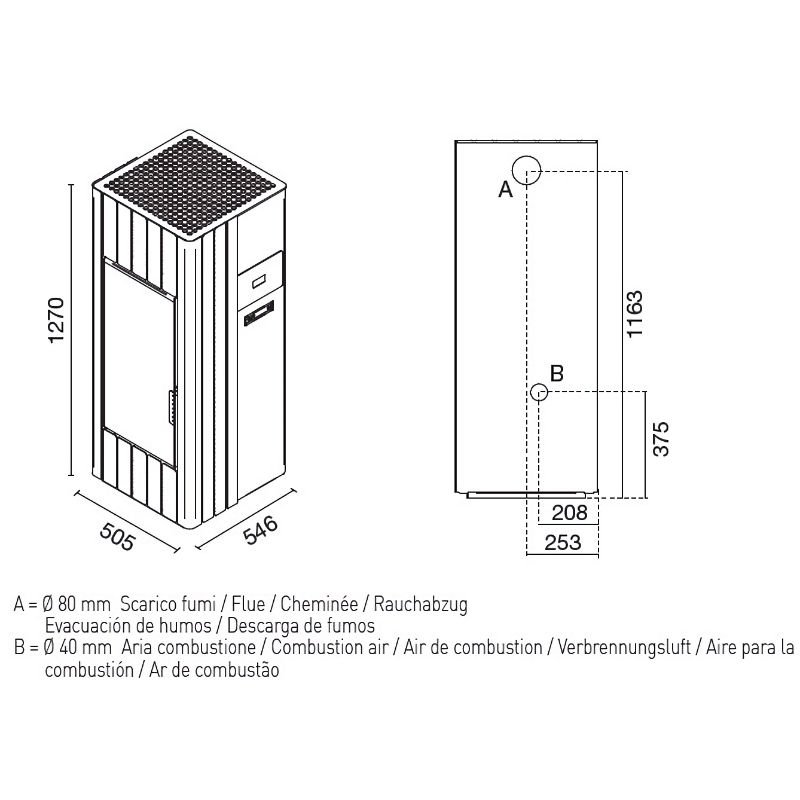 1270

505

546

A

1163

B

375

208

253

A = Ø 80 mm Scarico fumi / Flue / Cheminée / Rauchabzug
Evacuación de humos / Descarga de fumos
B = Ø 40 mm Aria combustione / Combustion air / Air de combustion / Verbrennungsluft / Aire para la combustión / Ar de combustão