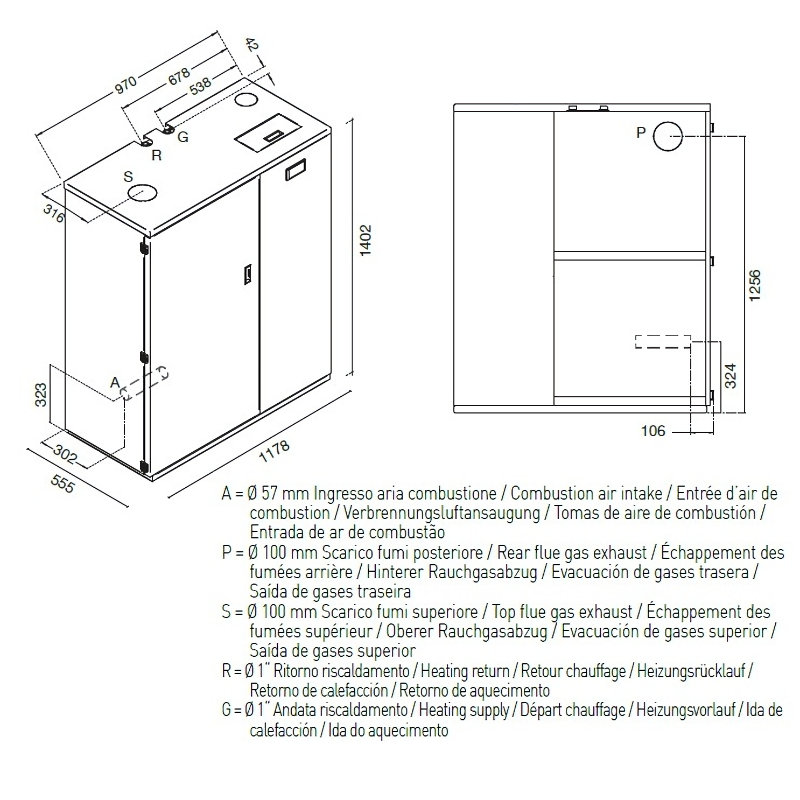 970
678
538
42
R
G
S
316
1402
A
323
302
555
1178
P
1256
324
106

A = Ø 57 mm Ingresso aria combustione / Combustion air intake / Entrée d'air de combustion / Verbrennungsluftansaugung / Tomas de aire de combustión / Entrada de ar de combustão
P = Ø 100 mm Scarico fumi posteriore / Rear flue gas exhaust / Échappement des fumées arrière / Hinterer Rauchgasabzug / Evacuación de gases trasera / Saída de gases traseira
S = Ø 100 mm Scarico fumi superiore / Top flue gas exhaust / Échappement des fumées supérieur / Oberer Rauchgasabzug / Evacuación de gases superior / Saída de gases superior
R = Ø 1" Ritorno riscaldamento / Heating return / Retour chauffage / Heizungsrücklauf / Retorno de calefacción / Retorno de aquecimento
G = Ø 1" Andata riscaldamento / Heating supply / Départ chauffage / Heizungsvorlauf / Ida de calefacción / Ida do aquecimento