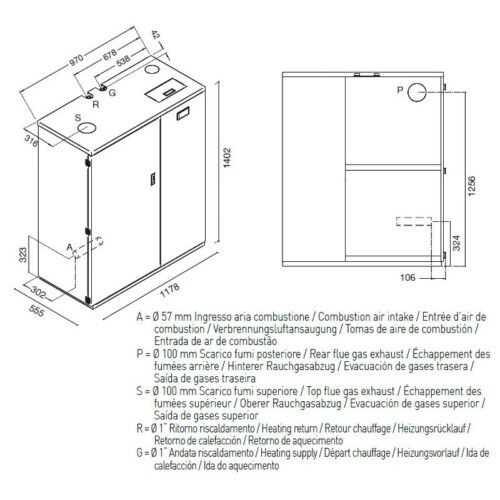 970
678
538
42
R
G
S
316
1402
A
323
302
555
1178
P
1256
324
106

A = Ø 57 mm Ingresso aria combustione / Combustion air intake / Entrée d'air de combustion / Verbrennungsluftansaugung / Tomas de aire de combustión / Entrada de ar de combustão
P = Ø 100 mm Scarico fumi posteriore / Rear flue gas exhaust / Échappement des fumées arrière / Hinterer Rauchgasabzug / Evacuación de gases trasera / Saída de gases traseira
S = Ø 100 mm Scarico fumi superiore / Top flue gas exhaust / Échappement des fumées supérieur / Oberer Rauchgasabzug / Evacuación de gases superior / Saída de gases superior
R = Ø 1" Ritorno riscaldamento / Heating return / Retour chauffage / Heizungsrücklauf / Retorno de calefacción / Retorno de aquecimento
G = Ø 1" Andata riscaldamento / Heating supply / Départ chauffage / Heizungsvorlauf / Ida de calefacción / Ida do aquecimento