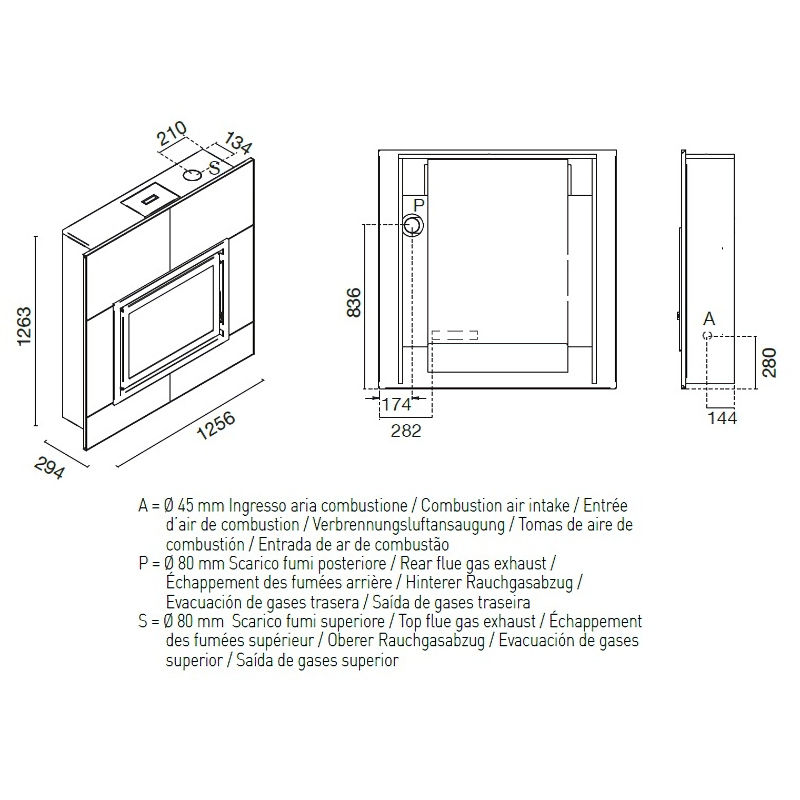 210
134
S
1263
1256
294
P
836
174
282
A
280
144

A = Ø 45 mm Ingresso aria combustione / Combustion air intake / Entrée d'air de combustion / Verbrennungsluftansaugung / Tomas de aire de combustión / Entrada de ar de combustão
P = Ø 80 mm Scarico fumi posteriore / Rear flue gas exhaust / Échappement des fumées arrière / Hinterer Rauchgasabzug / Evacuación de gases trasera / Saída de gases traseira
S = Ø 80 mm Scarico fumi superiore / Top flue gas exhaust / Échappement des fumées supérieur / Oberer Rauchgasabzug / Evacuación de gases superior / Saída de gases superior