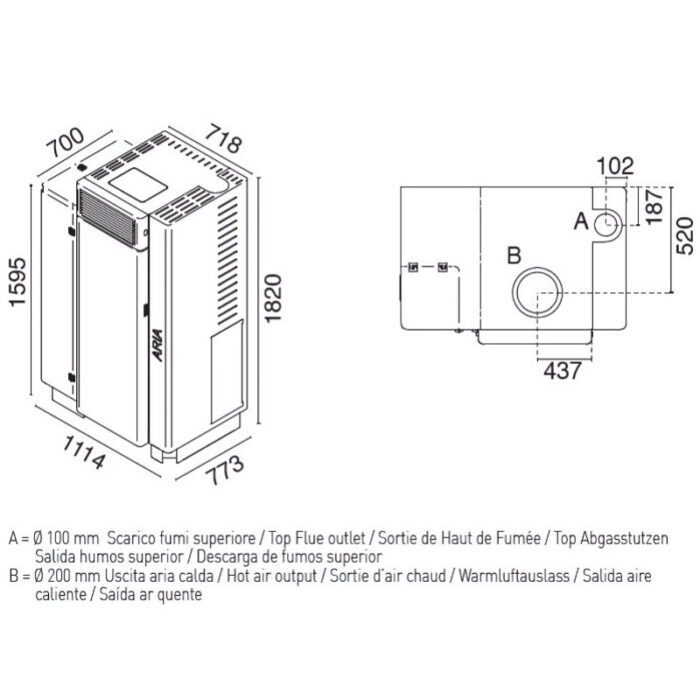 700

718

1595

1820

ARIA

1114

773

102

187

520

A

B

437

A = Ø 100 mm Scarico fumi superiore / Top Flue outlet / Sortie de Haut de Fumée / Top Abgasstutzen Salida humos superior / Descarga de fumos superior
B = Ø 200 mm Uscita aria calda / Hot air output / Sortie d'air chaud / Warmluftauslass / Salida aire caliente / Saída ar quente