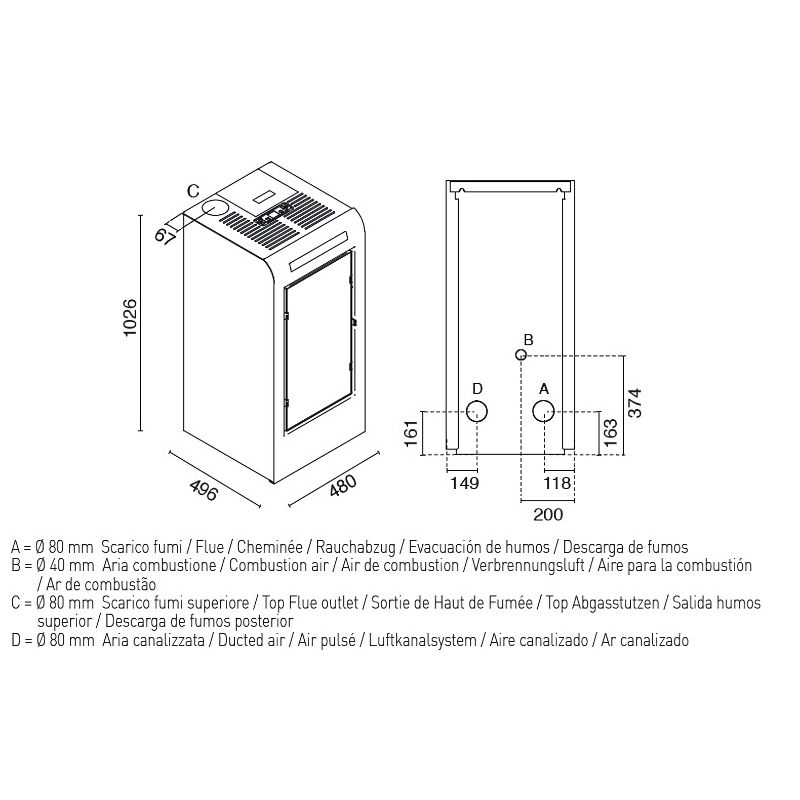 C
61
1026
496
480

B
D
A
374
161
163
149
118
200

A = Ø 80 mm Scarico fumi / Flue / Cheminée / Rauchabzug / Evacuación de humos / Descarga de fumos
B = Ø 40 mm Aria combustione / Combustion air / Air de combustion / Verbrennungsluft / Aire para la combustión / Ar de combustão
C = Ø 80 mm Scarico fumi superiore / Top Flue outlet / Sortie de Haut de Fumée / Top Abgasstutzen / Salida humos superior / Descarga de fumos posterior
D = Ø 80 mm Aria canalizzata / Ducted air / Air pulsé / Luftkanalsystem / Aire canalizado / Ar canalizado