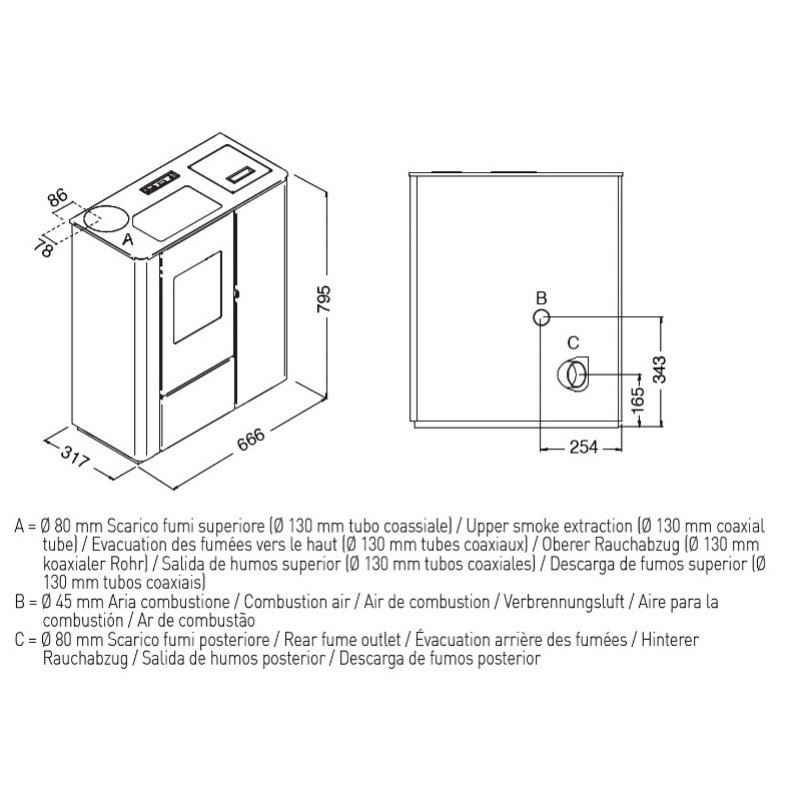 86

78

A

795

317

666

B

C

343

165

254

A = Ø 80 mm Scarico fumi superiore (Ø 130 mm tubo coassiale) / Upper smoke extraction (Ø 130 mm coaxial tube) / Evacuation des fumées vers le haut (Ø 130 mm tubes coaxiaux) / Oberer Rauchabzug (Ø 130 mm koaxialer Rohr) / Salida de humos superior (Ø 130 mm tubos coaxiales) / Descarga de fumos superior (Ø 130 mm tubos coaxiais)
B = Ø 45 mm Aria combustione / Combustion air / Air de combustion / Verbrennungsluft / Aire para la combustión / Ar de combustão
C = Ø 80 mm Scarico fumi posteriore / Rear fume outlet / Évacuation arrière des fumées / Hinterer Rauchabzug / Salida de humos posterior / Descarga de fumos posterior