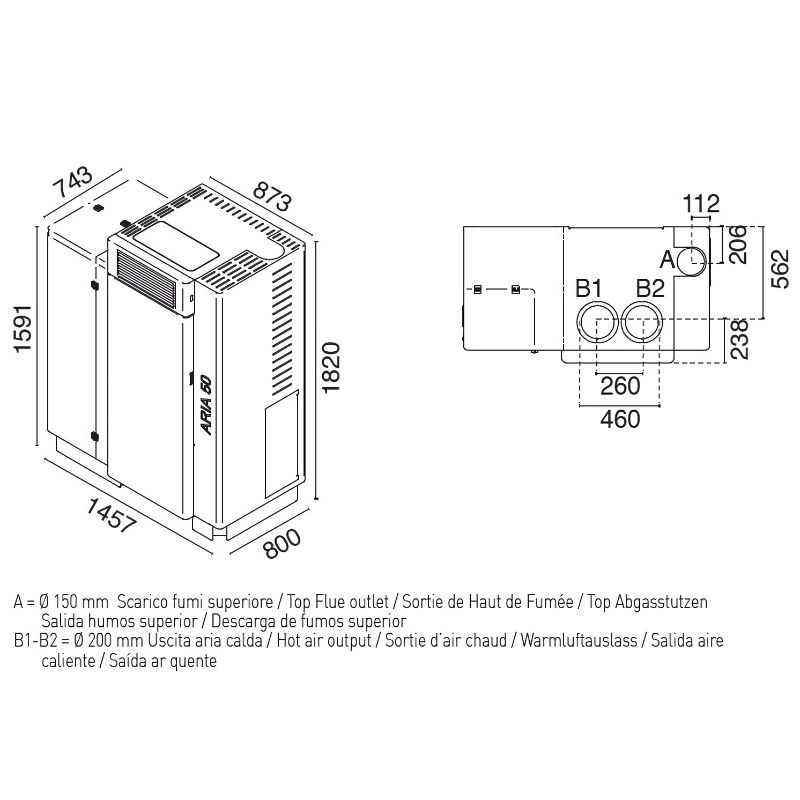 743

873

1591

1820

ARIA 50

1457

800

112

206

562

A

B1

B2

238

260

460

A = Ø 150 mm Scarico fumi superiore / Top Flue outlet / Sortie de Haut de Fumée / Top Abgasstutzen Salida humos superior / Descarga de fumos superior
B1-B2 = Ø 200 mm Uscita aria calda / Hot air output / Sortie d'air chaud / Warmluftauslass / Salida aire caliente / Saída ar quente