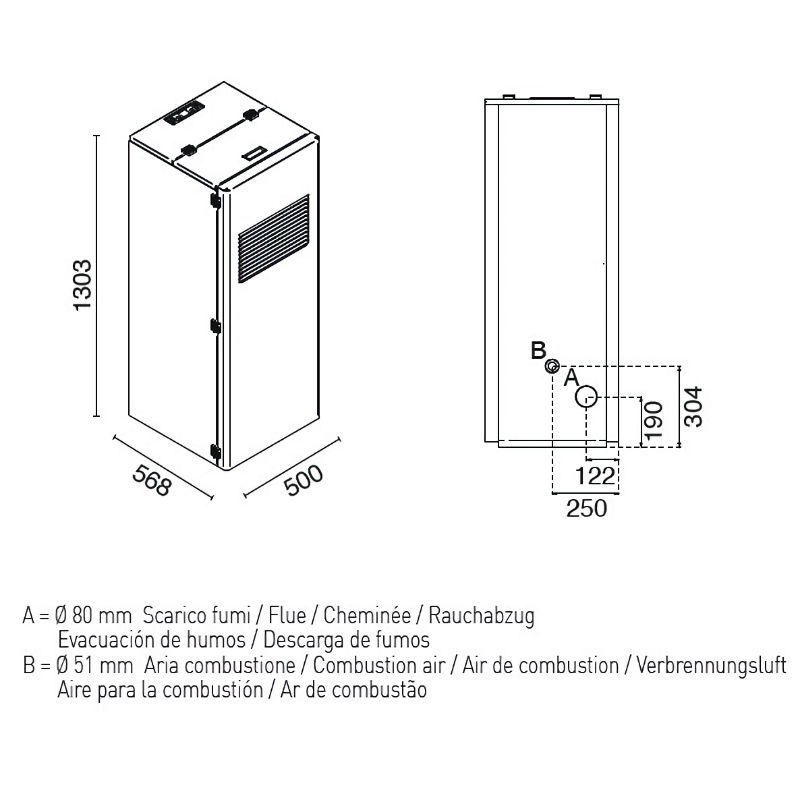 1303

568

500

B

A

304

190

122

250

A = Ø 80 mm Scarico fumi / Flue / Cheminée / Rauchabzug
Evacuación de humos / Descarga de fumos
B = Ø 51 mm Aria combustione / Combustion air / Air de combustion / Verbrennungsluft
Aire para la combustión / Ar de combustão