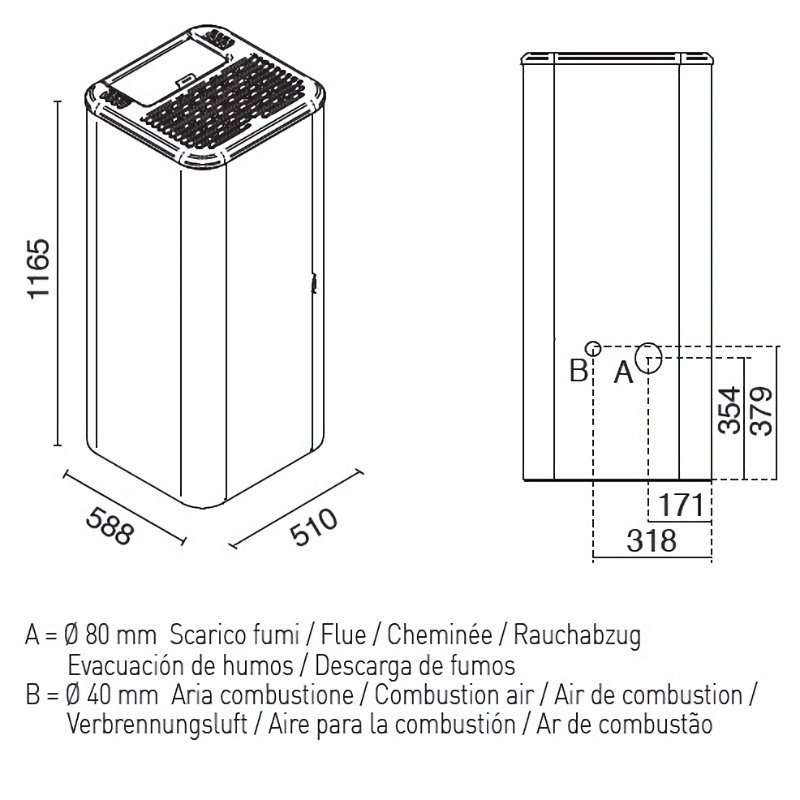 1165

588

510

B A

354

379

171

318

A = Ø 80 mm Scarico fumi / Flue / Cheminée / Rauchabzug
Evacuación de humos / Descarga de fumos
B = Ø 40 mm Aria combustione / Combustion air / Air de combustion /
Verbrennungsluft / Aire para la combustión / Ar de combustão