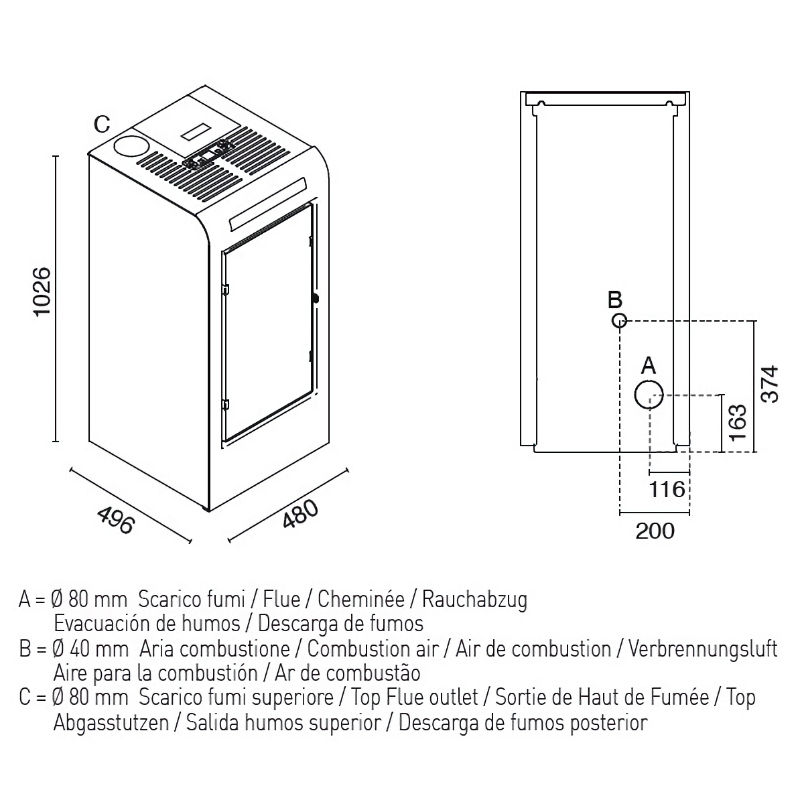 C

1026

496

480

B

A

374

163

116

200

A = Ø 80 mm Scarico fumi / Flue / Cheminée / Rauchabzug
Evacuación de humos / Descarga de fumos
B = Ø 40 mm Aria combustione / Combustion air / Air de combustion / Verbrennungsluft
Aire para la combustión / Ar de combustão
C = Ø 80 mm Scarico fumi superiore / Top Flue outlet / Sortie de Haut de Fumée / Top Abgasstutzen / Salida humos superior / Descarga de fumos posterior