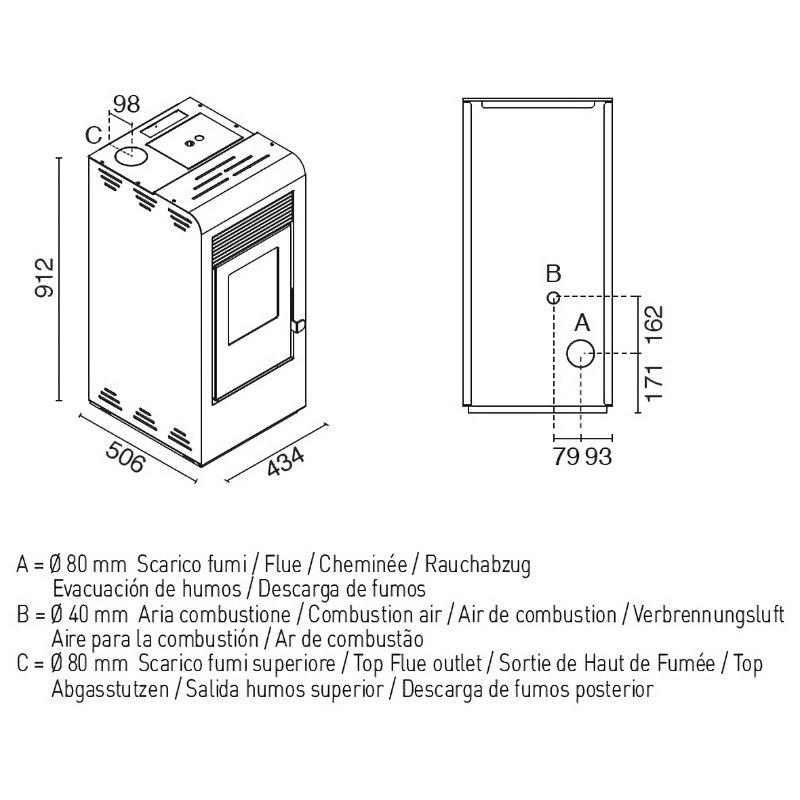 98
C
912
506
434

B
A
162
171
79 93

A = Ø 80 mm Scarico fumi / Flue / Cheminée / Rauchabzug
Evacuación de humos / Descarga de fumos
B = Ø 40 mm Aria combustione / Combustion air / Air de combustion / Verbrennungsluft
Aire para la combustión / Ar de combustão
C = Ø 80 mm Scarico fumi superiore / Top Flue outlet / Sortie de Haut de Fumée / Top Abgasstutzen / Salida humos superior / Descarga de fumos posterior