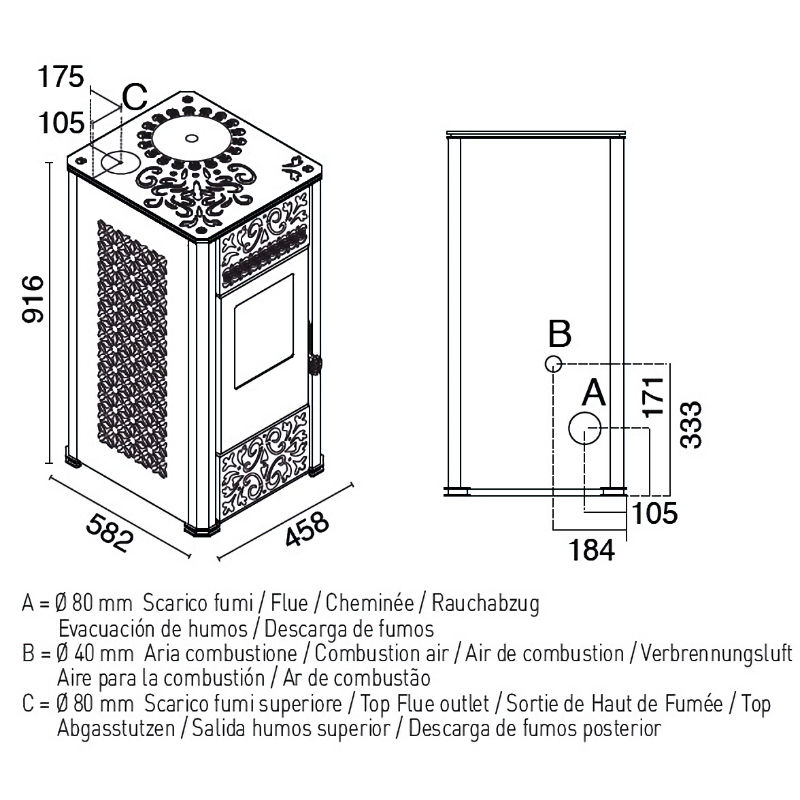 175
C
105
916
582
458
B
A
171
333
105
184

A = Ø 80 mm Scarico fumi / Flue / Cheminée / Rauchabzug
Evacuación de humos / Descarga de fumos
B = Ø 40 mm Aria combustione / Combustion air / Air de combustion / Verbrennungsluft
Aire para la combustión / Ar de combustão
C = Ø 80 mm Scarico fumi superiore / Top Flue outlet / Sortie de Haut de Fumée / Top Abgasstutzen / Salida humos superior / Descarga de fumos posterior