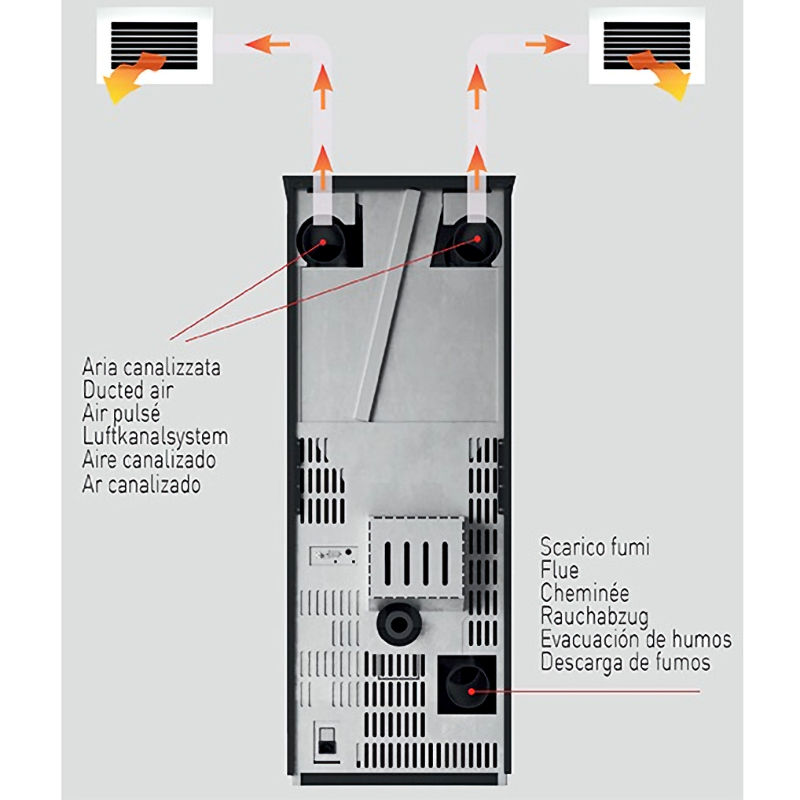 Aria canalizzata
Ducted air
Air pulsé
Luftkanalsystem
Aire canalizado
Ar canalizado

Scarico fumi
Flue
Cheminée
Rauchabzug
Evacuación de humos
Descarga de fumos