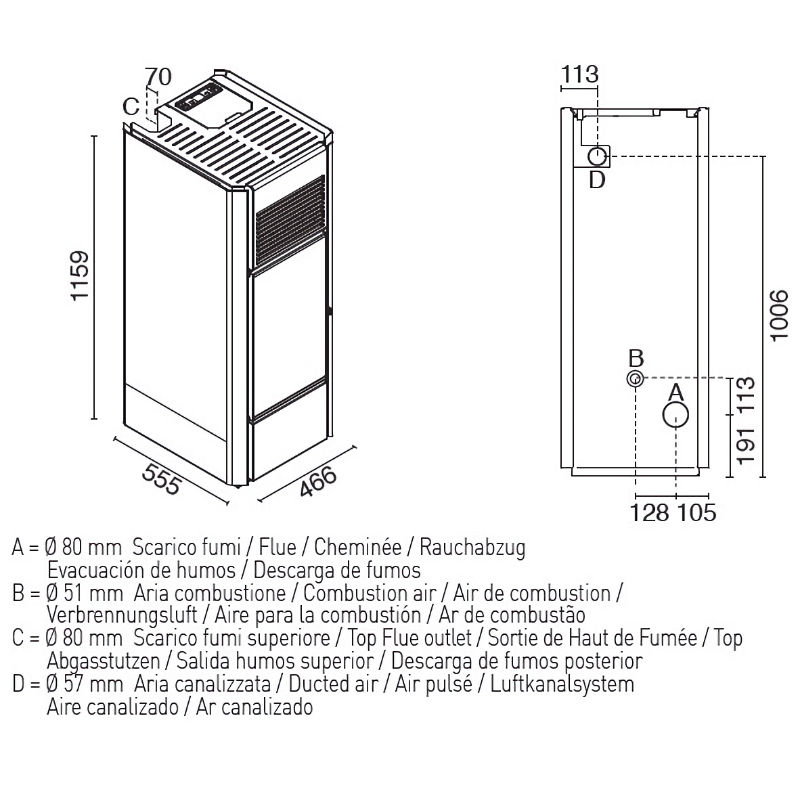 70
C
1159
555
466

113
D
1006
B
A
113
191
128 105

A = Ø 80 mm Scarico fumi / Flue / Cheminée / Rauchabzug
Evacuación de humos / Descarga de fumos
B = Ø 51 mm Aria combustione / Combustion air / Air de combustion / Verbrennungsluft / Aire para la combustión / Ar de combustão
C = Ø 80 mm Scarico fumi superiore / Top Flue outlet / Sortie de Haut de Fumée / Top Abgasstutzen / Salida humos superior / Descarga de fumos posterior
D = Ø 57 mm Aria canalizzata / Ducted air / Air pulsé / Luftkanalsystem
Aire canalizado / Ar canalizado