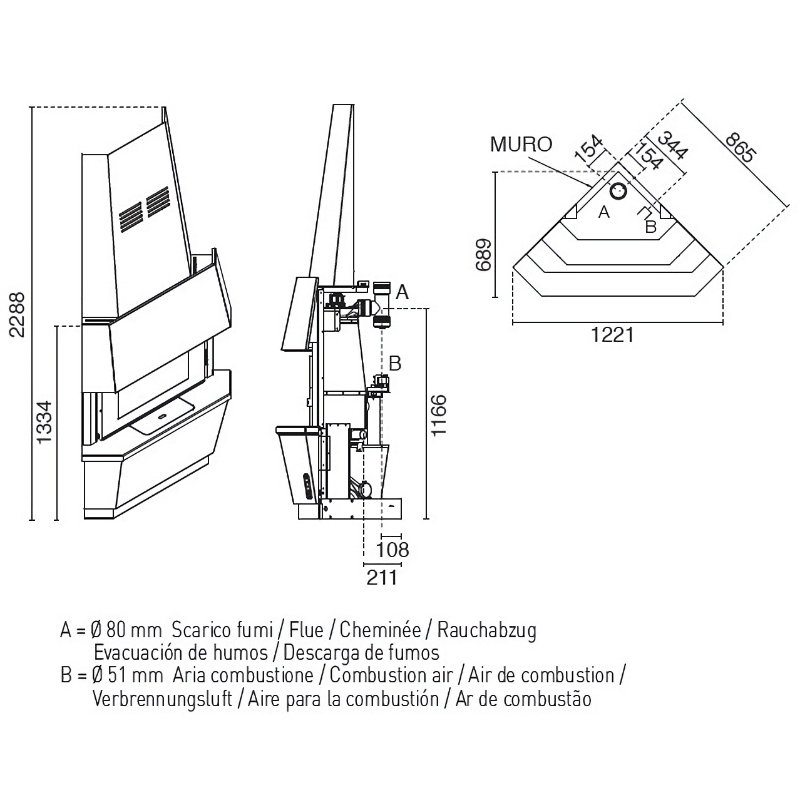 2288

1334

A

B

1166

108

211

MURO

154

154

344

865

A

B

689

1221

A = Ø 80 mm Scarico fumi / Flue / Cheminée / Rauchabzug
Evacuación de humos / Descarga de fumos
B = Ø 51 mm Aria combustione / Combustion air / Air de combustion /
Verbrennungsluft / Aire para la combustión / Ar de combustão