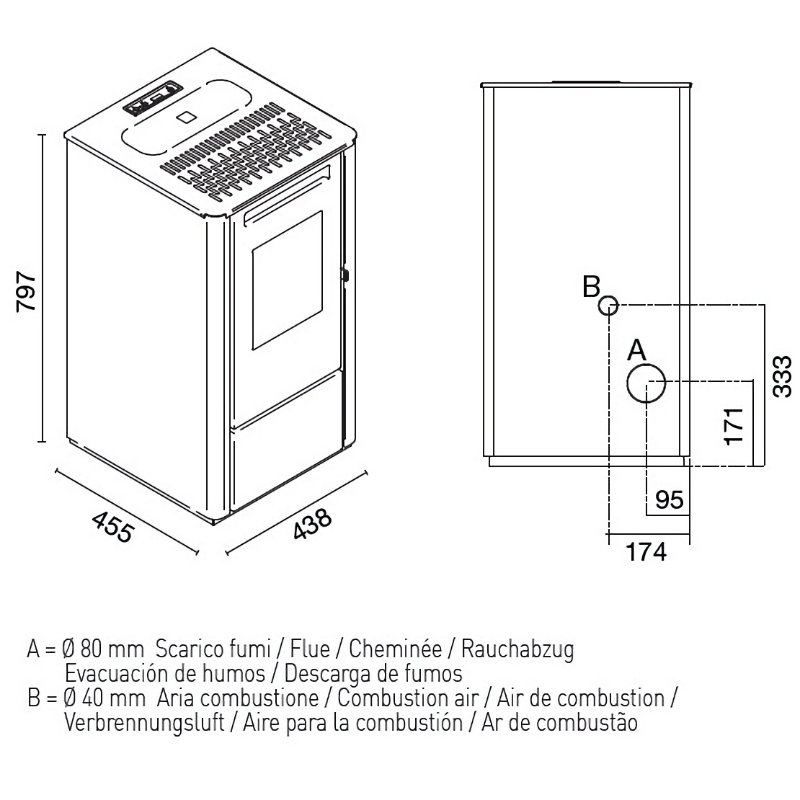 797

455

438

B

A

333

171

95

174

A = Ø 80 mm Scarico fumi / Flue / Cheminée / Rauchabzug
Evacuación de humos / Descarga de fumos
B = Ø 40 mm Aria combustione / Combustion air / Air de combustion /
Verbrennungsluft / Aire para la combustión / Ar de combustão